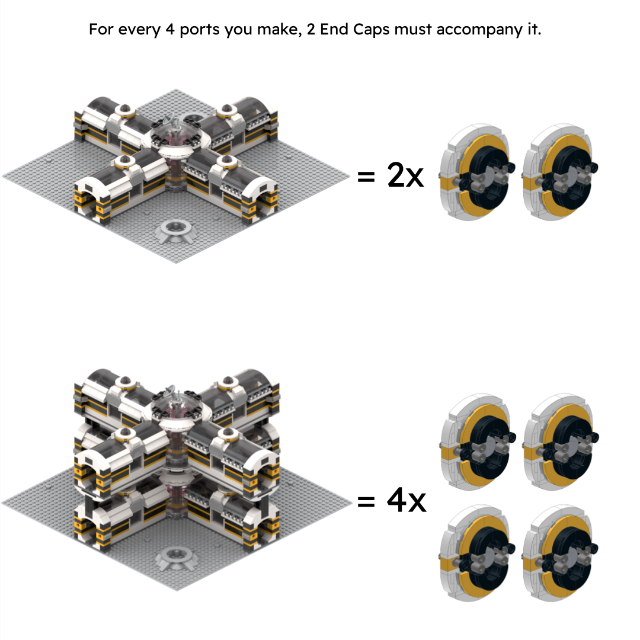 For every 4 ports you make, 2 End Caps must accompany it.

= 2x

= 4x